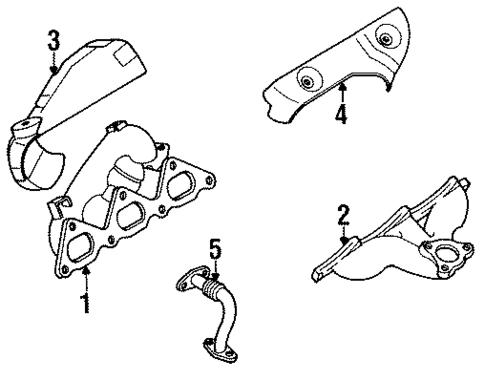 3
4
2
5
1