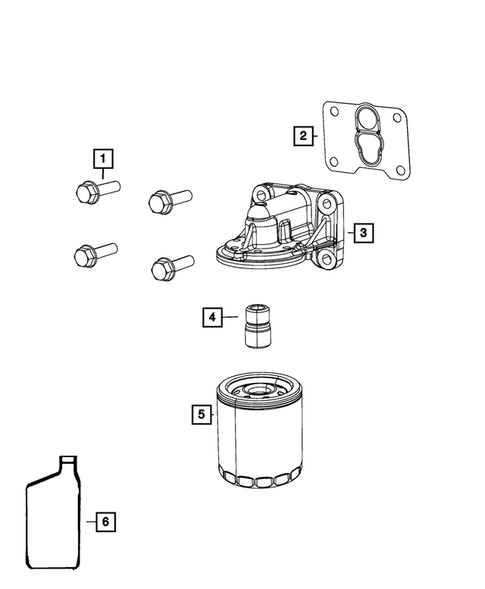 1
2
3
4
5
6