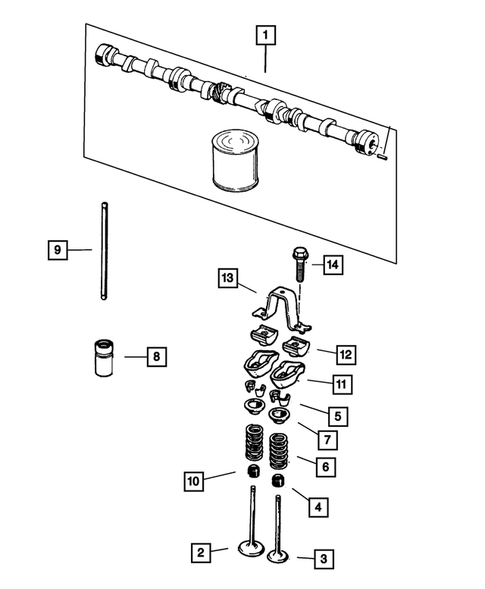 1

9

14

13

8

12

11

5

7

6

10

4

2

3