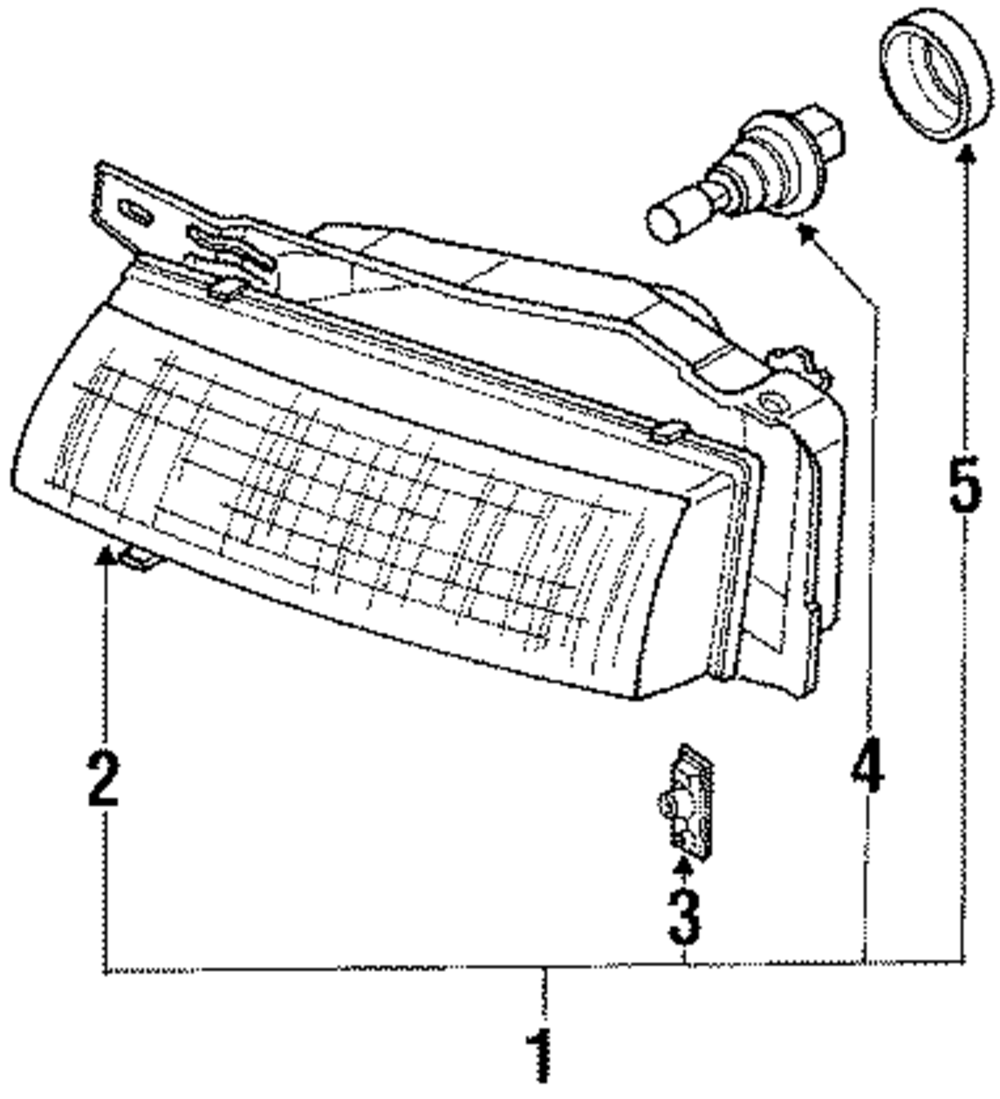 5
2
4
3
1