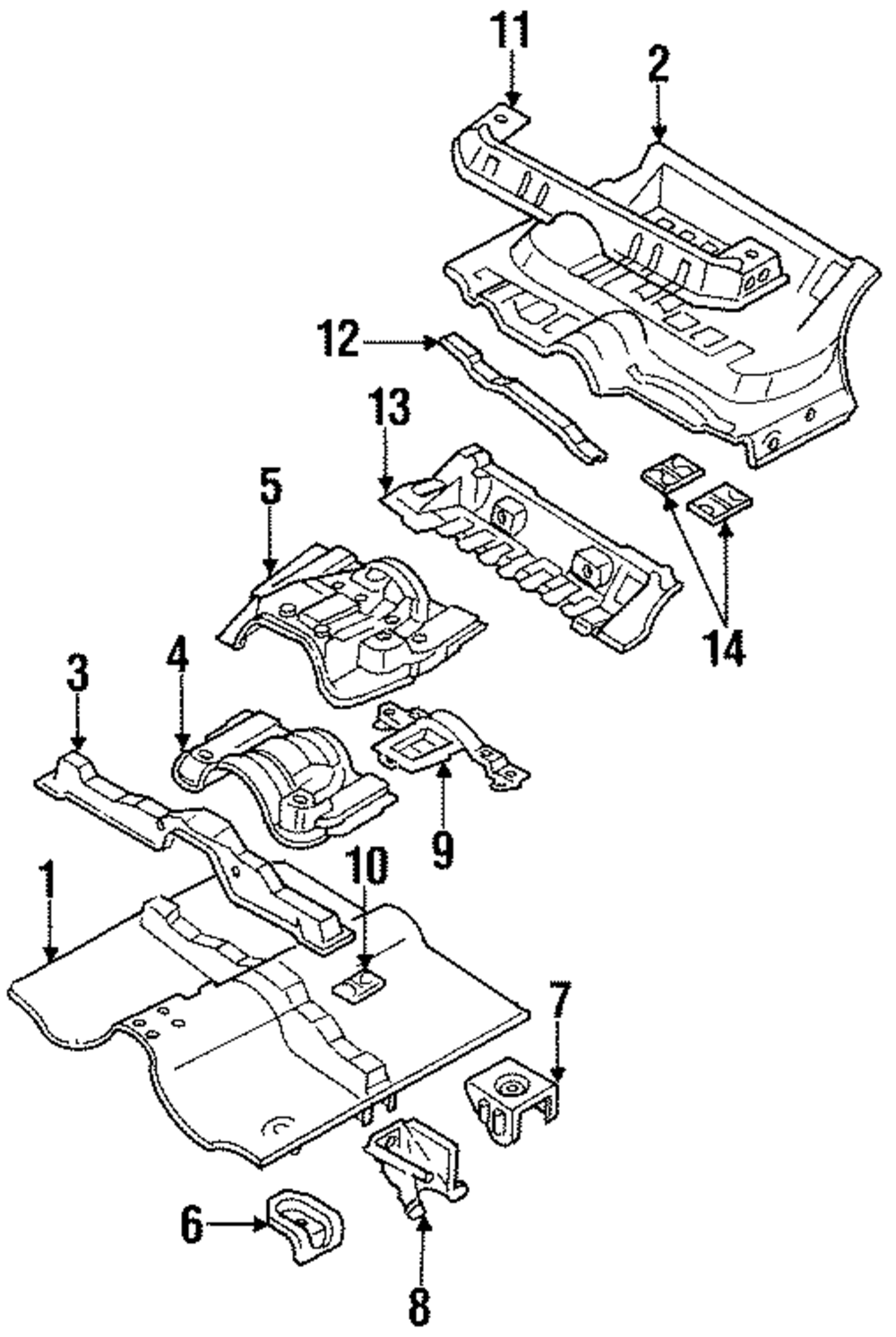 11
2
12
13
5
14
3
4
9
10
1
7
6
8