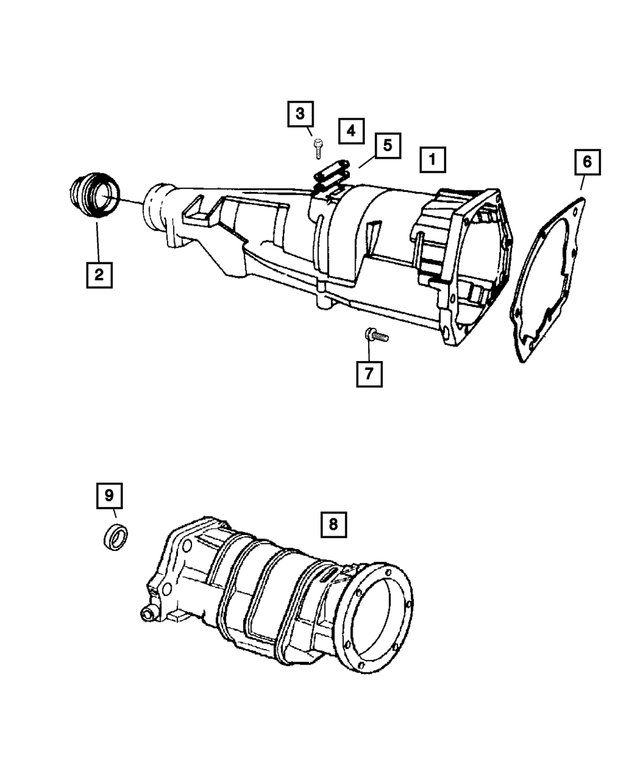 3
4
5
1
6
2
7
9
8