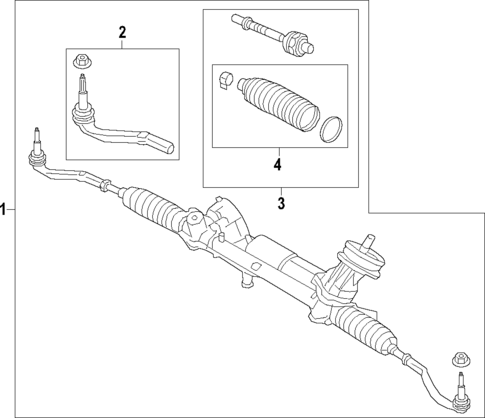 2
4
3
1