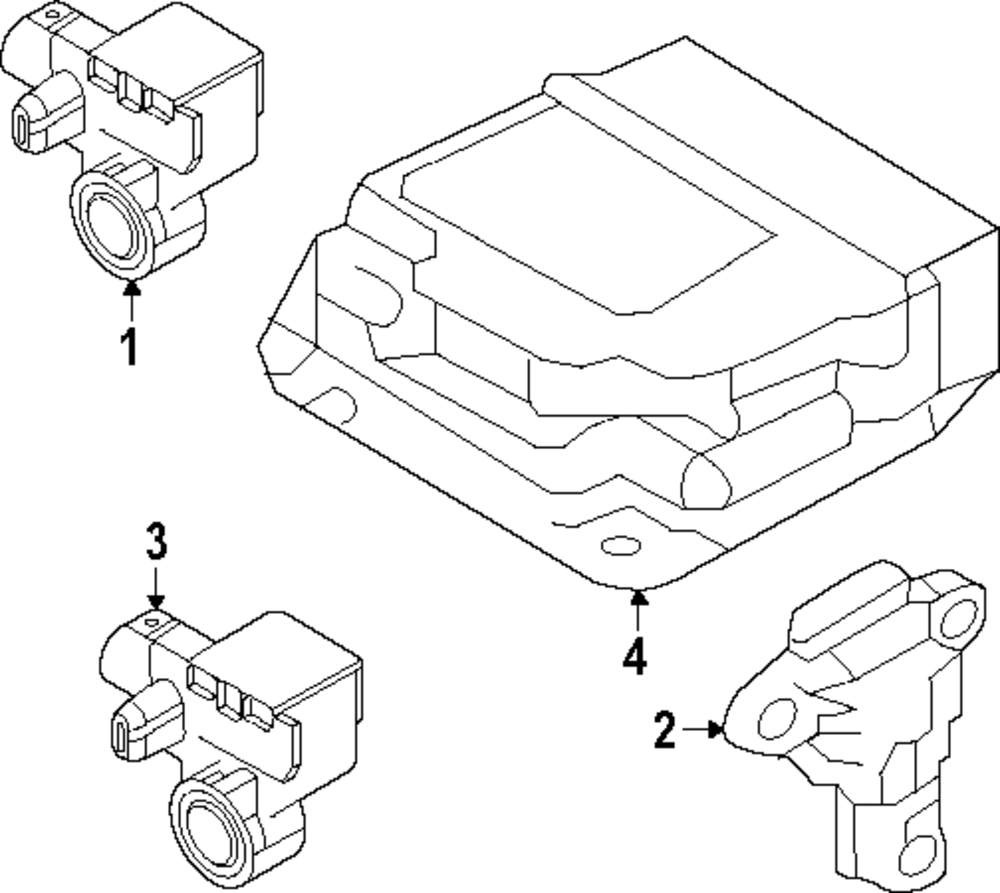 1

3

4

2