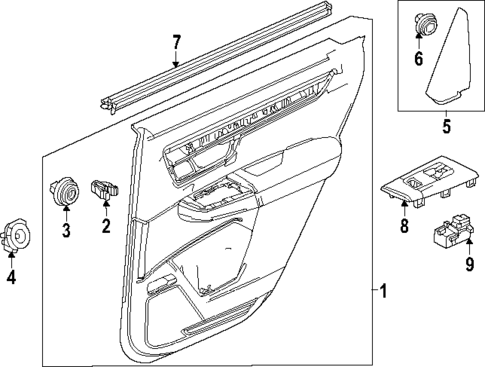 7
6
5
3
2
4
8
9
1