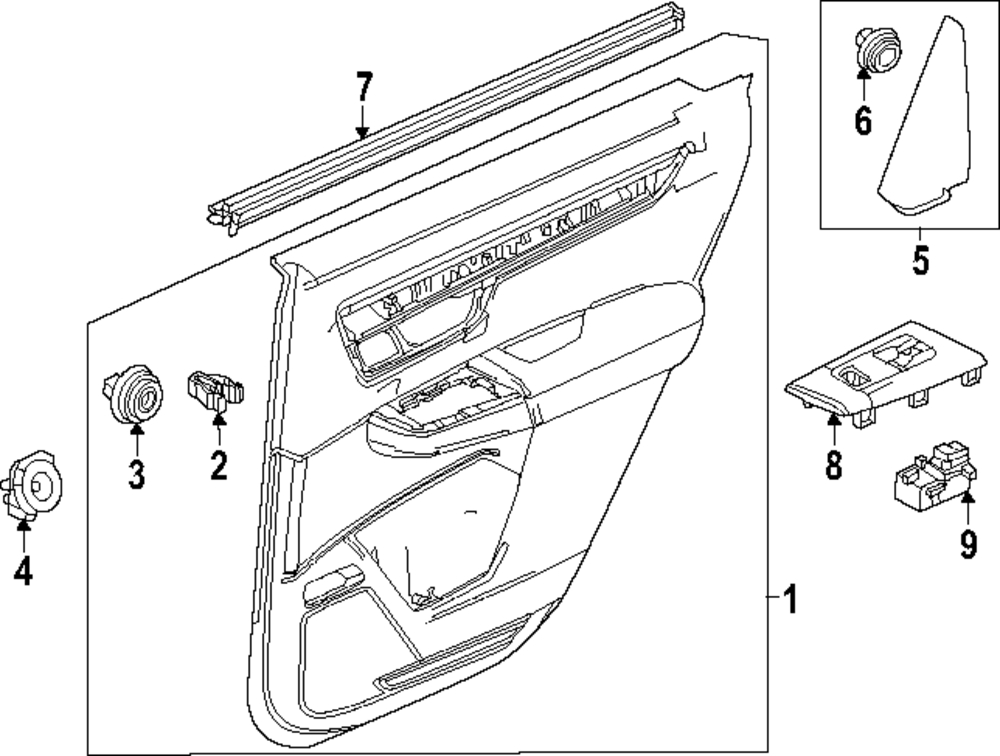 7
6
5
3
2
4
8
9
1