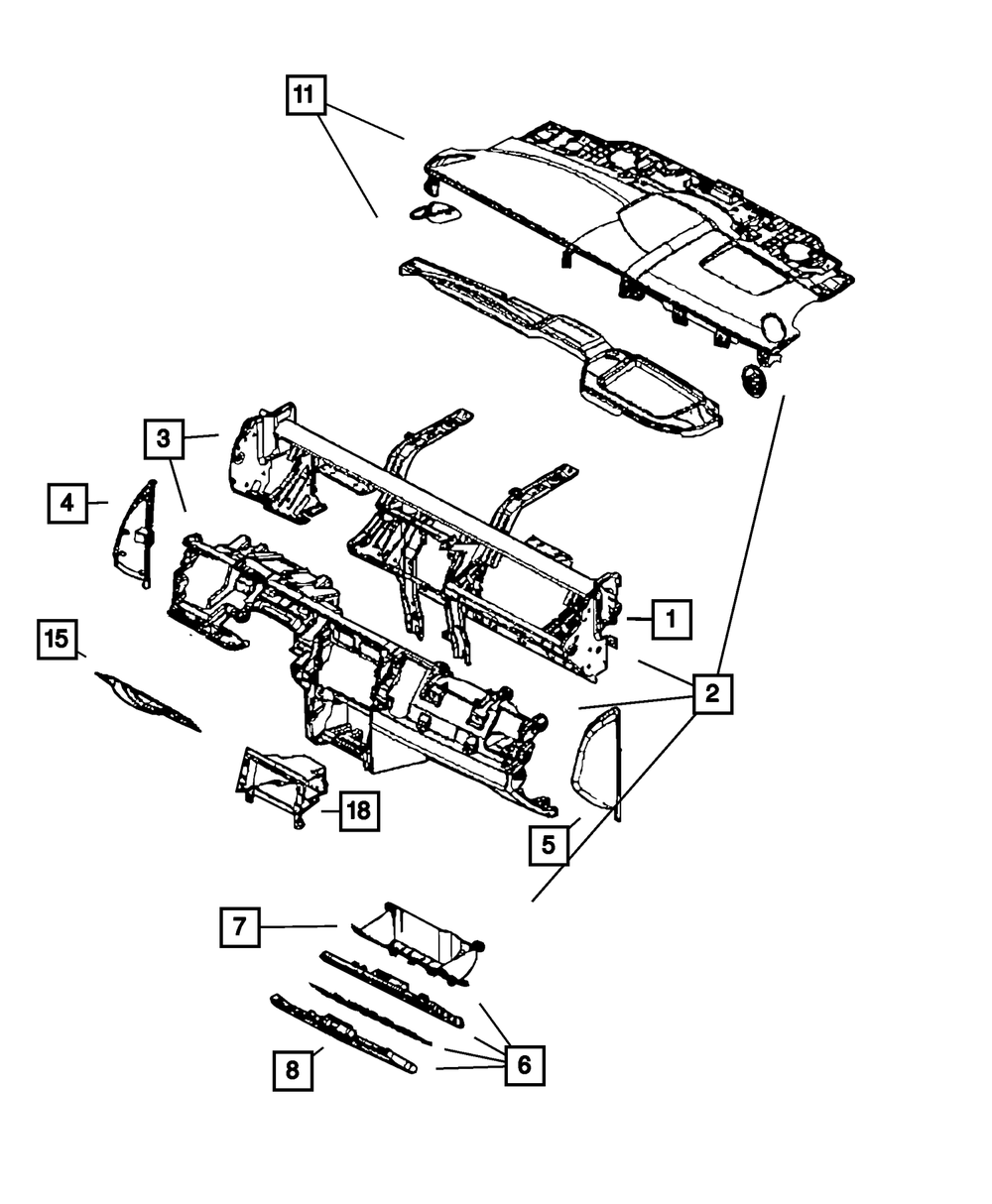 11
3
4
1
15
2
18
5
7
6
8