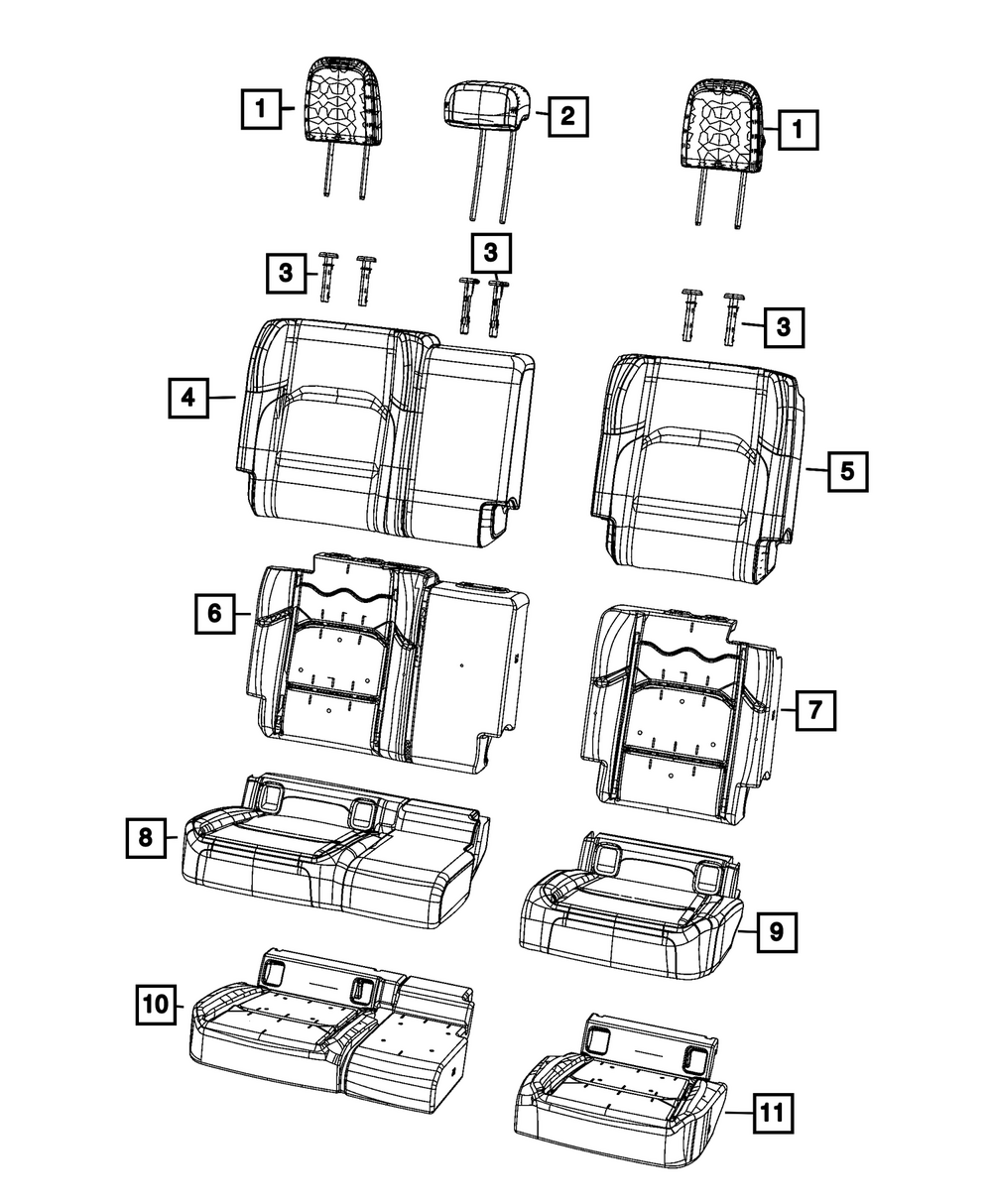 1
2
1
3
3
3
4
5
6
7
8
9
10
11