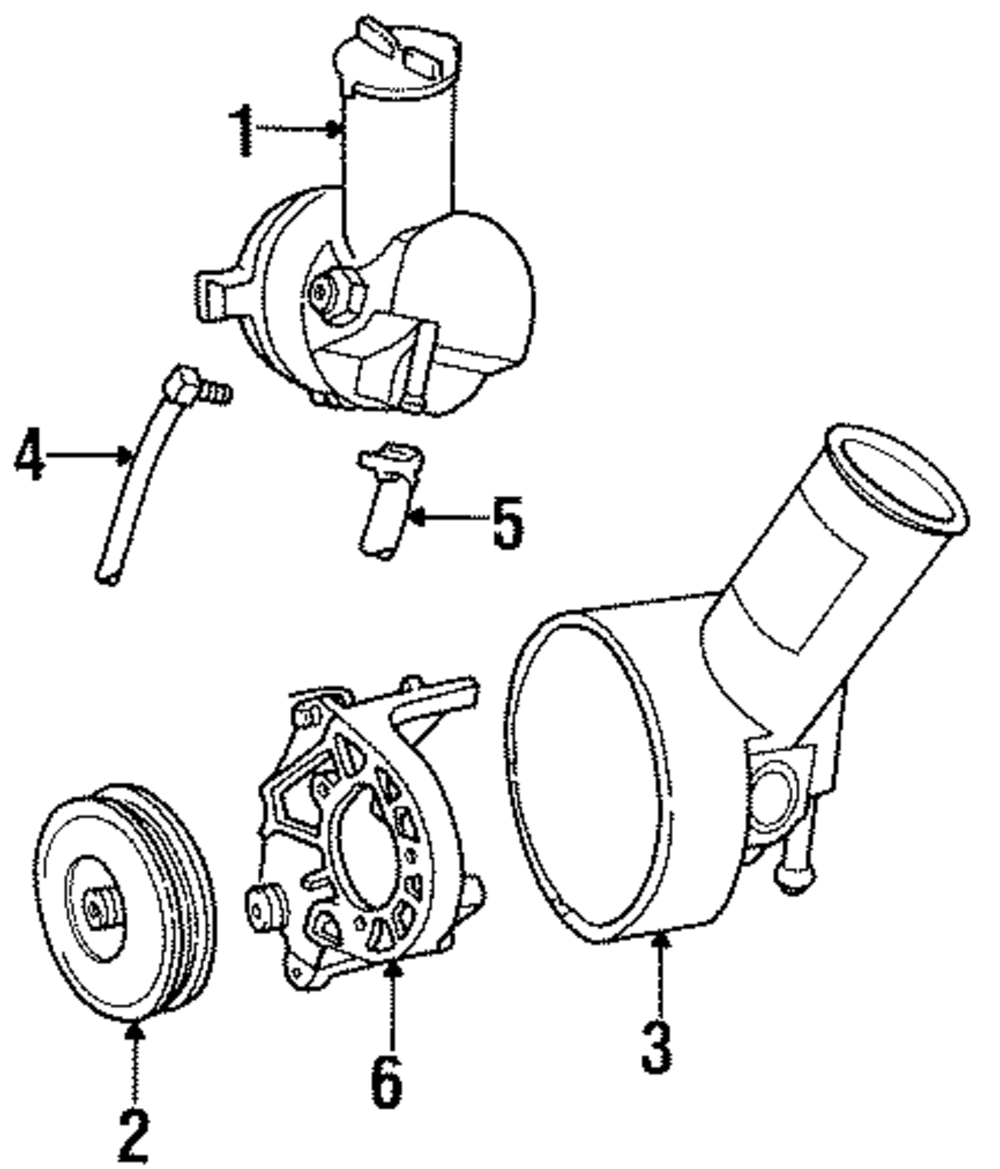 1
4
5
2
6
3