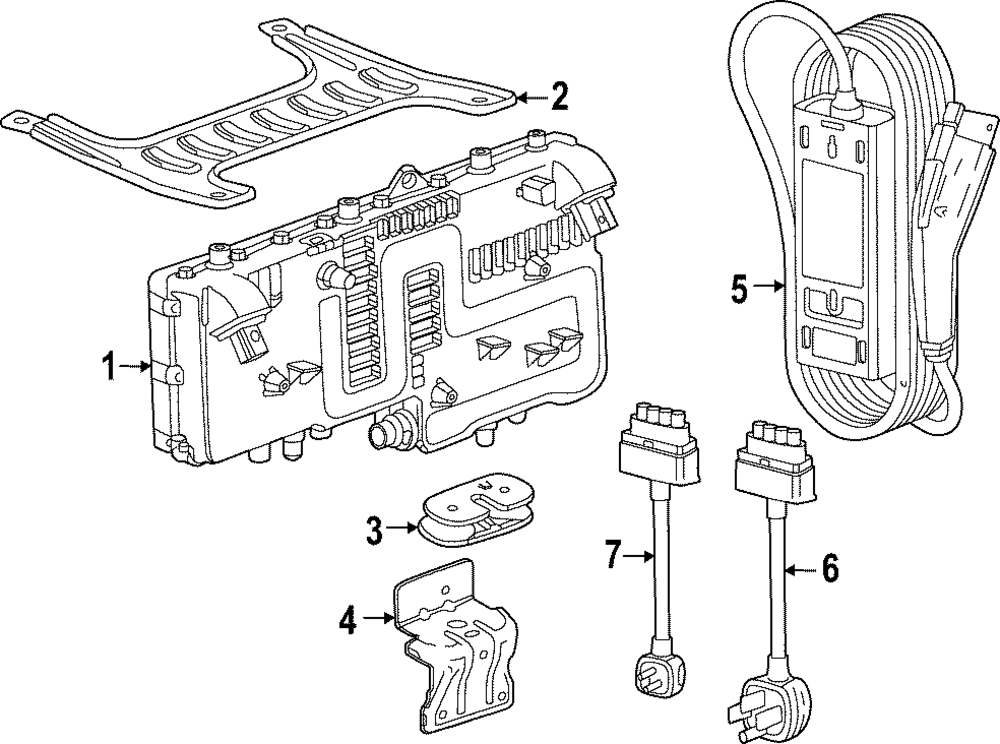 2
5
1
3
7
6
4