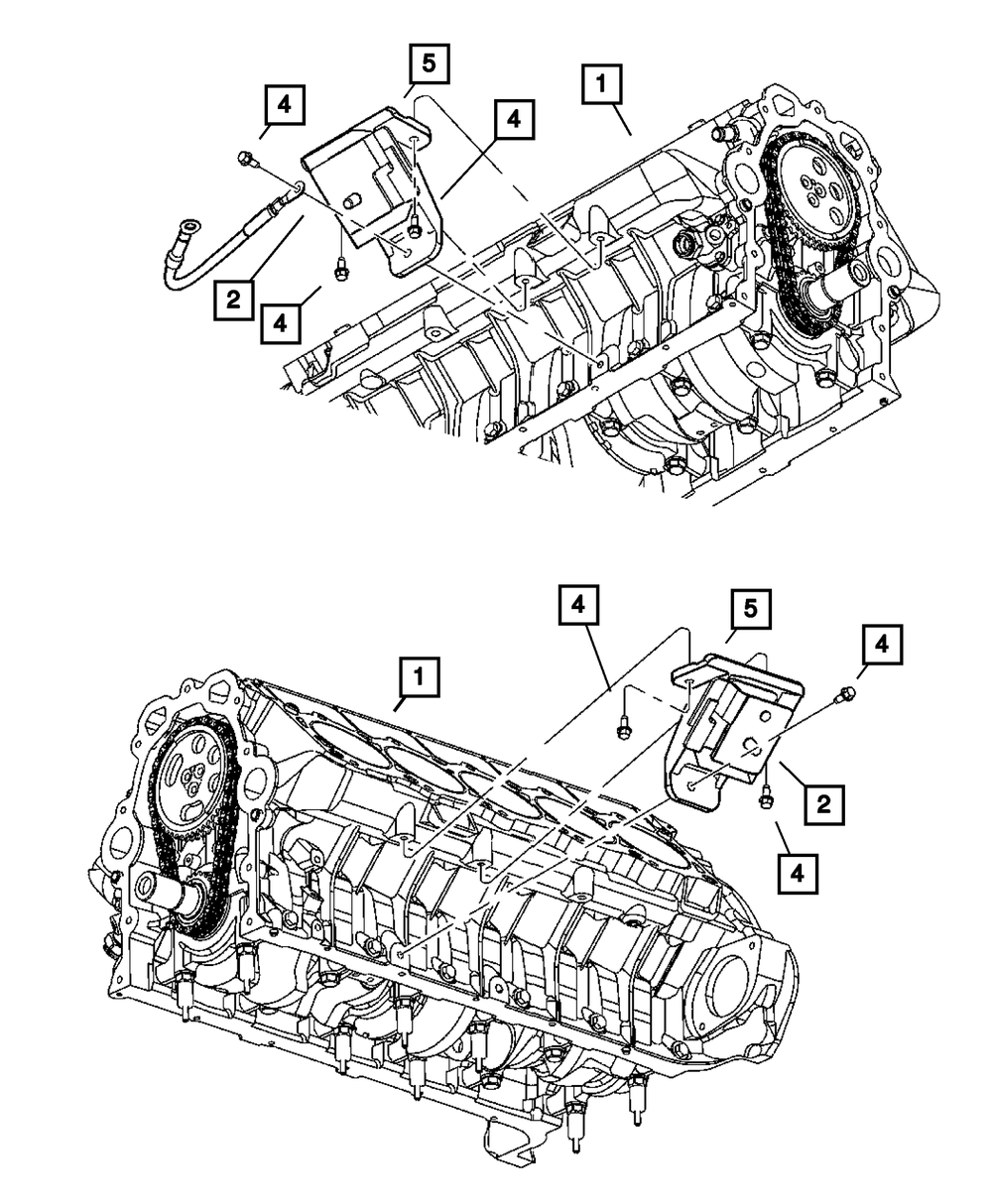 5
4
4
1
2
4
4
5
4
1
2
4