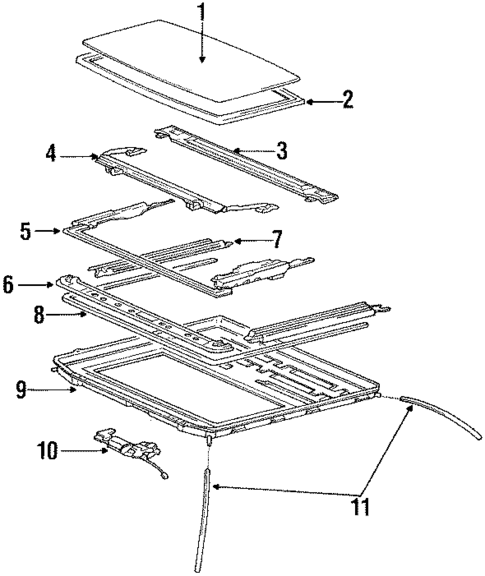 1
2
3
4
5
7
6
8
9
10
11