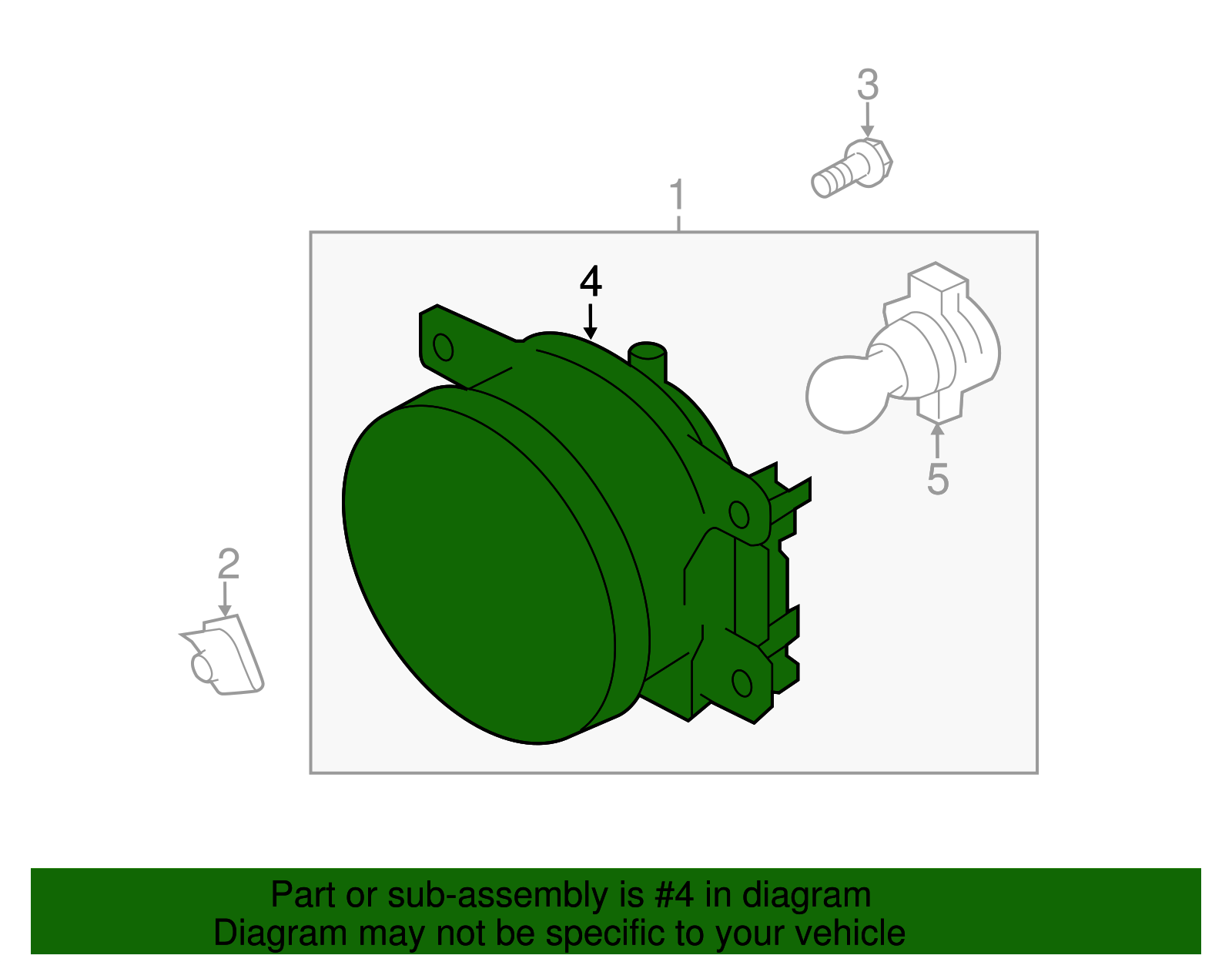 3

1

4

5

2

Part or sub-assembly is #4 in diagram
Diagram may not be specific to your vehicle