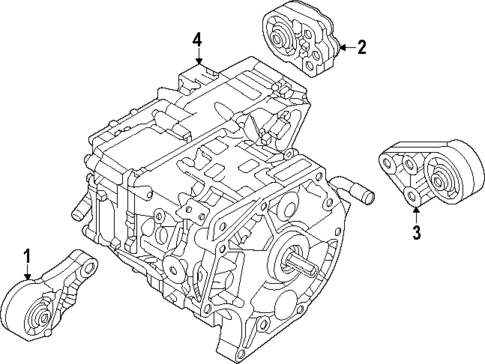 4
2
3
1