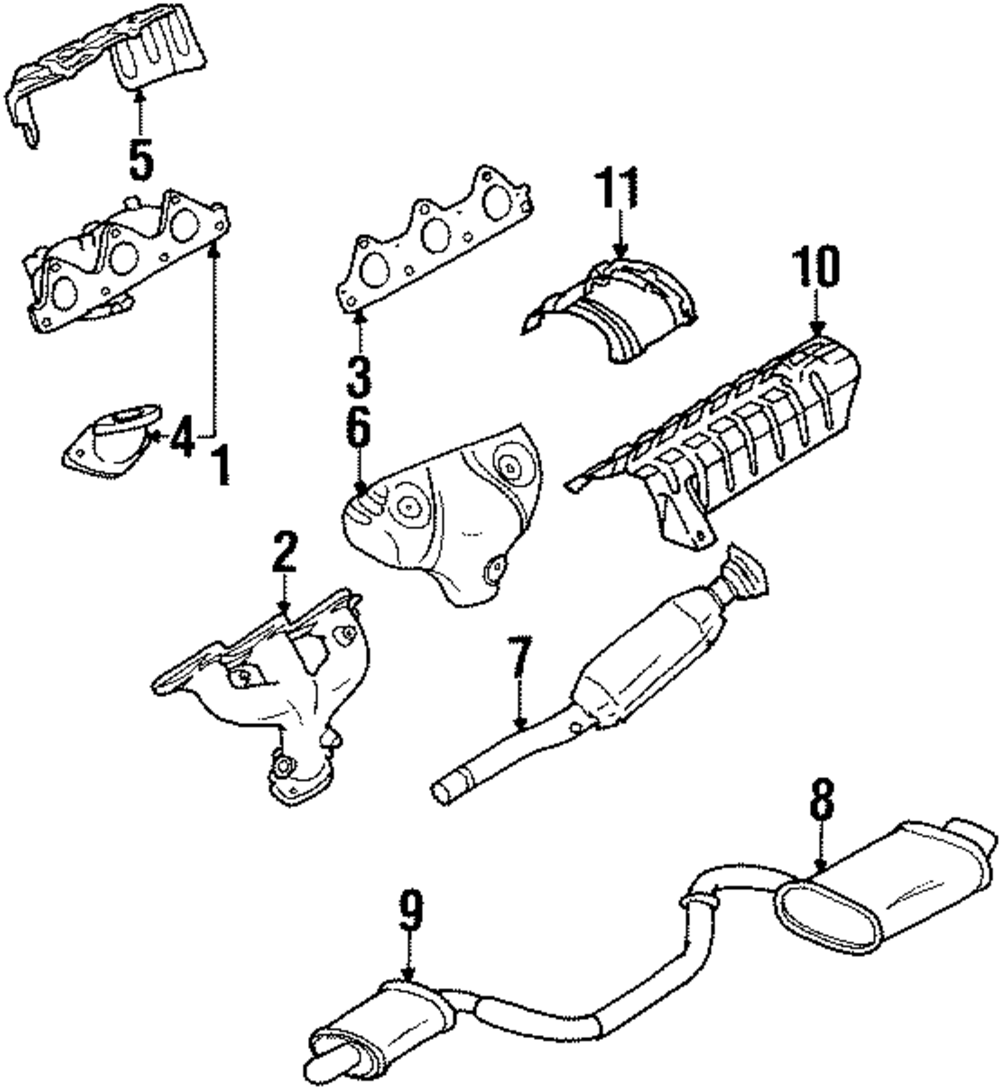 5
11
10
3
6
4
1
2
7
8
9