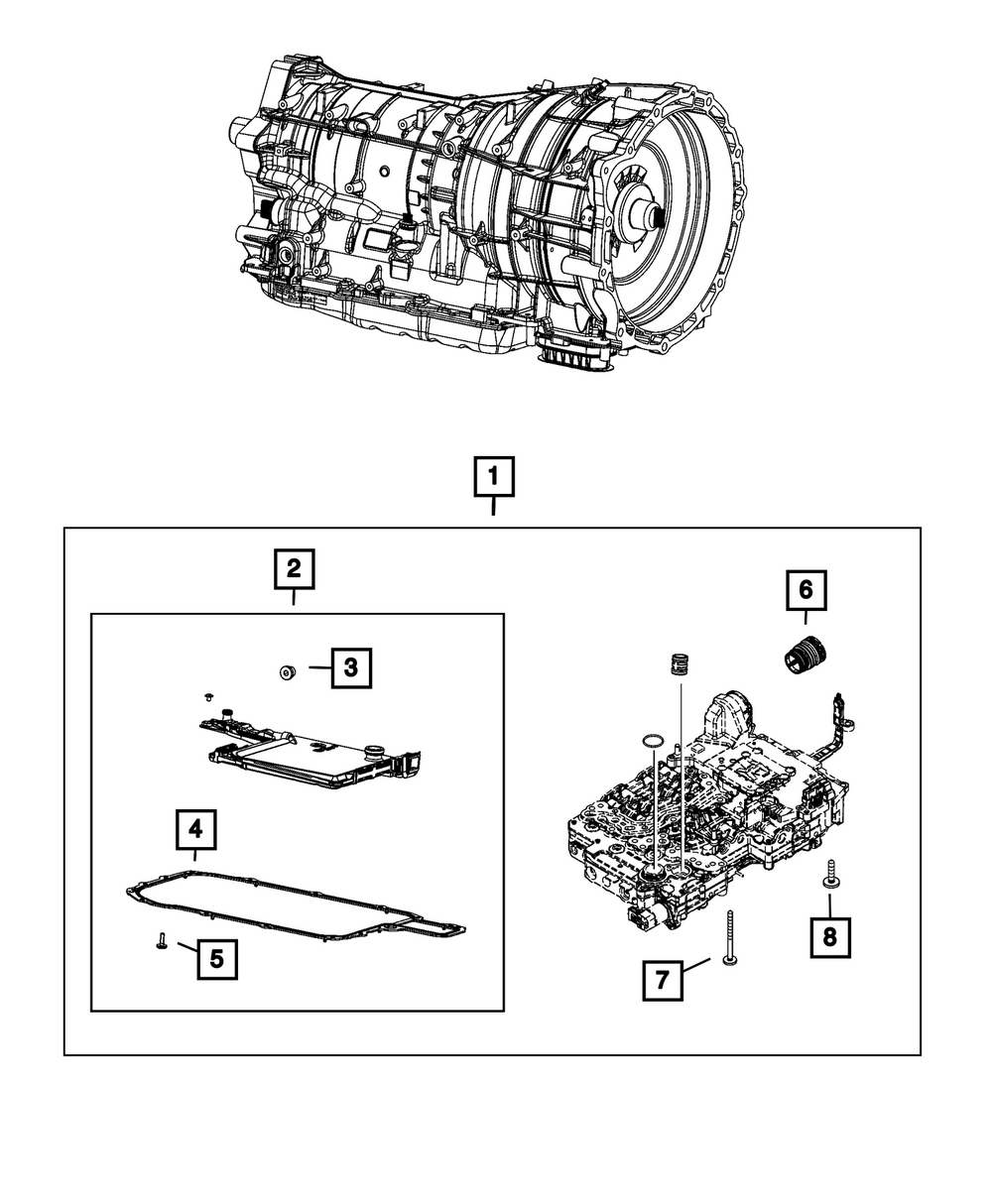 1

2

3

4

5

6

7

8