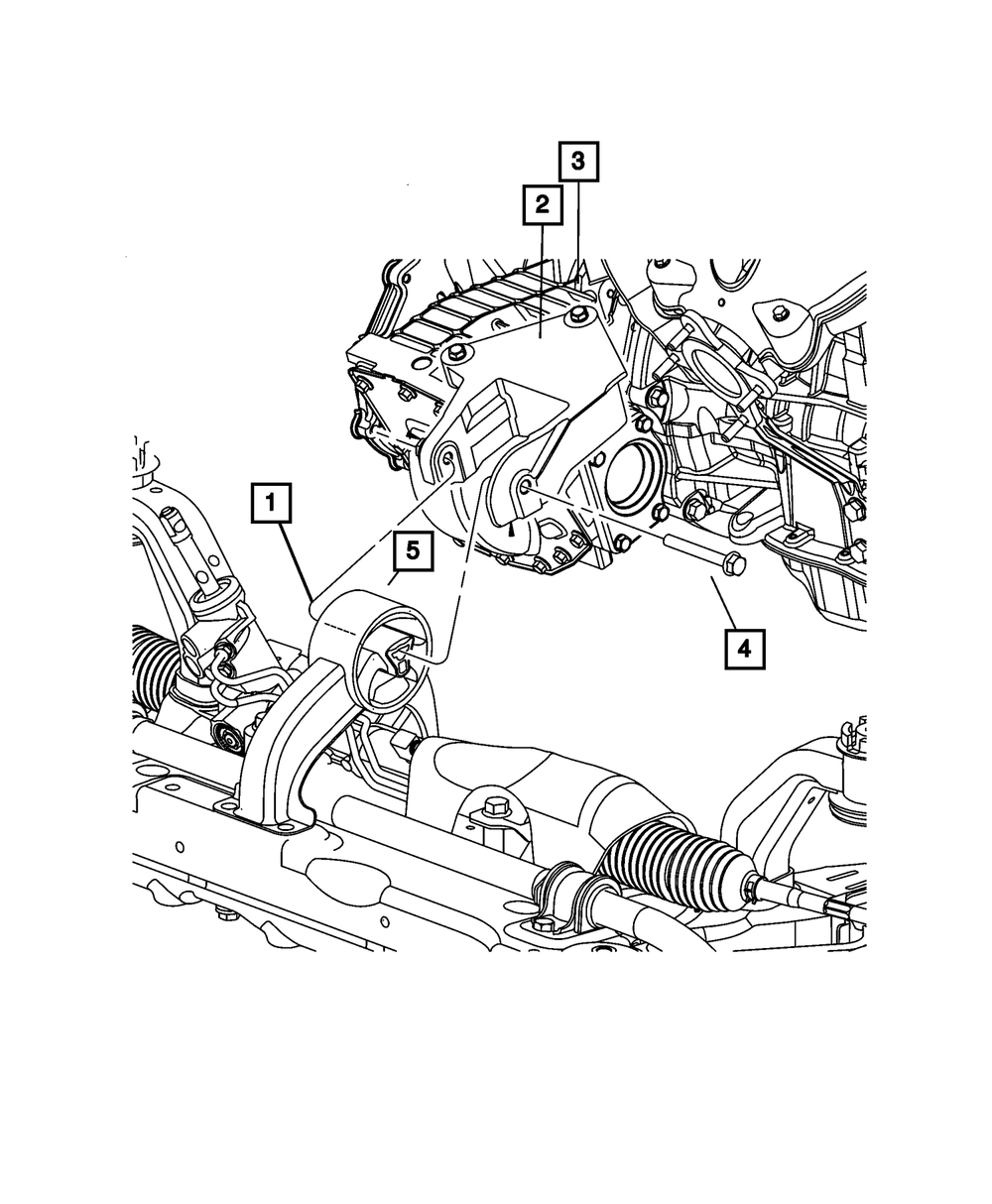 3
2
1
5
4