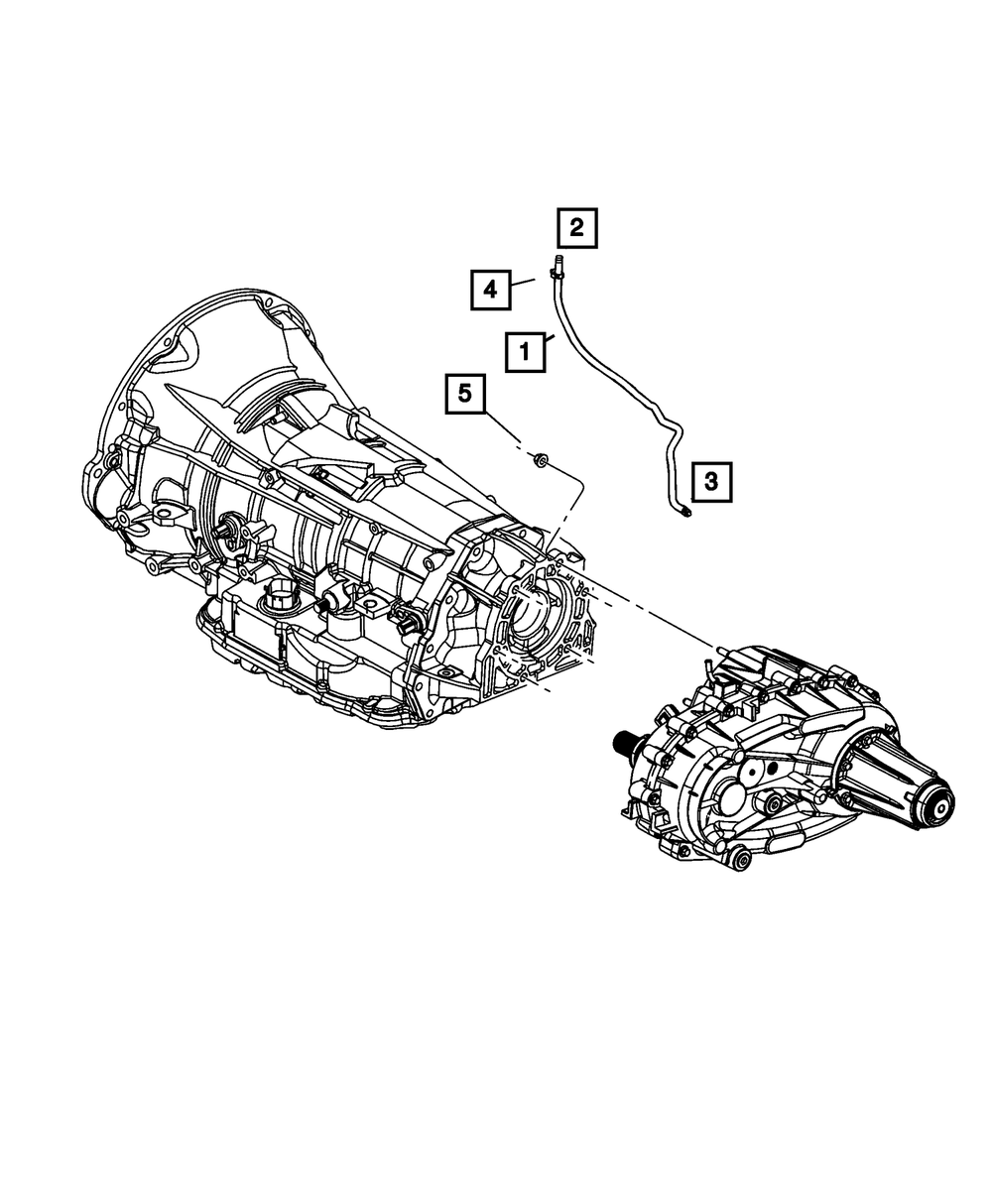 2
4
1
5
3