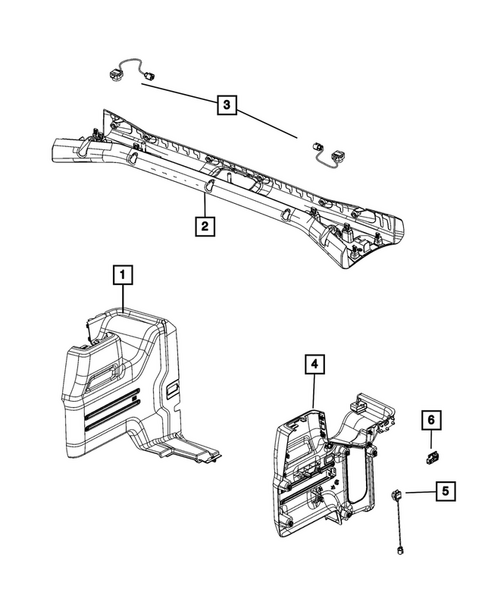 3
2
1
4
6
5