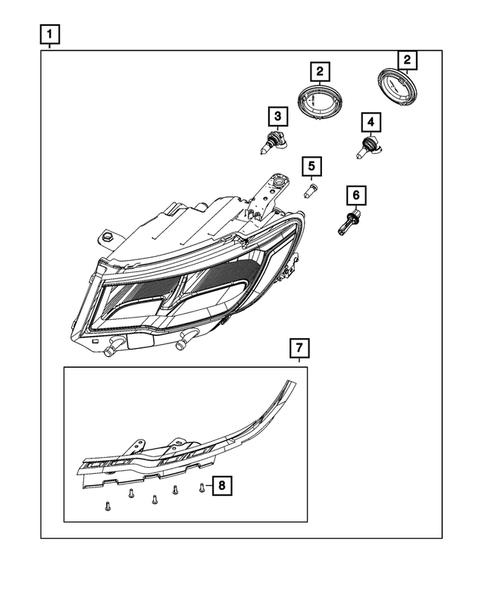 1
2
2
3
4
5
6
7
8