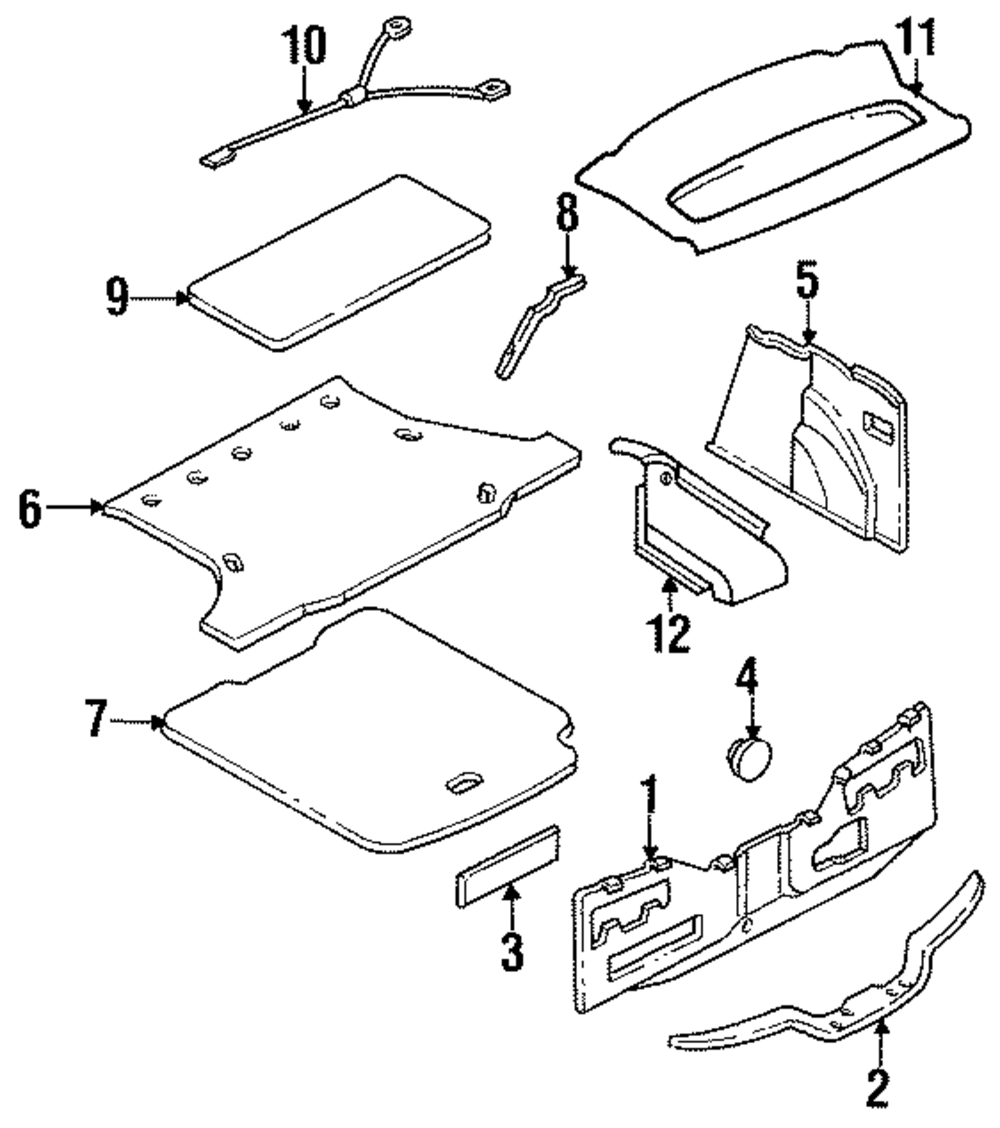 10
11
8
9
5
6
12
4
7
1
3
2