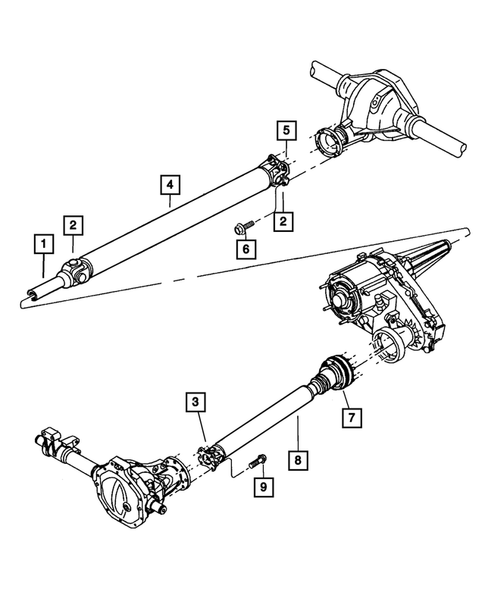 5
4
2
2
1
6
3
7
8
9