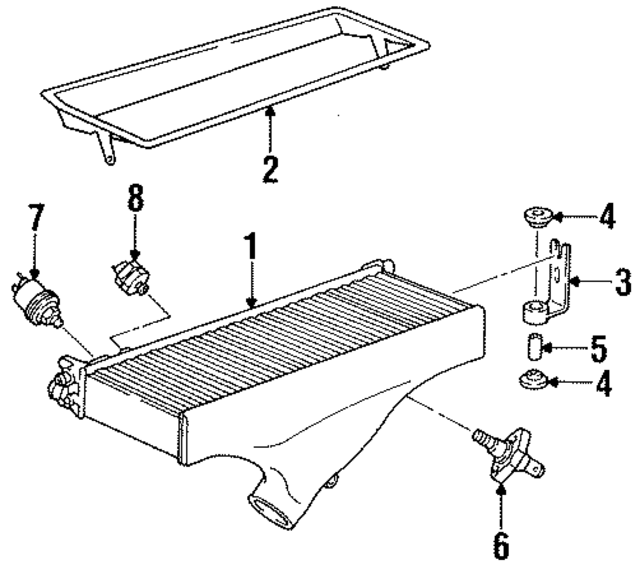 2
8
7
1
4
3
5
4
6