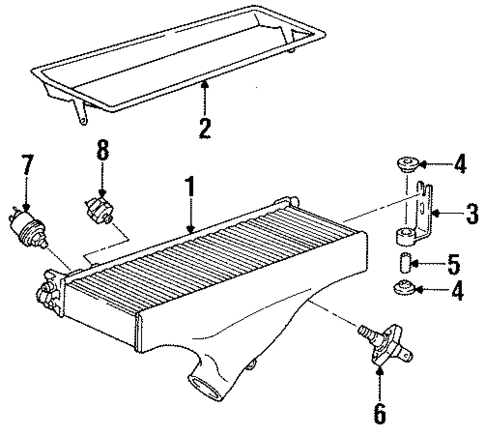 2
8
7
1
4
3
5
4
6