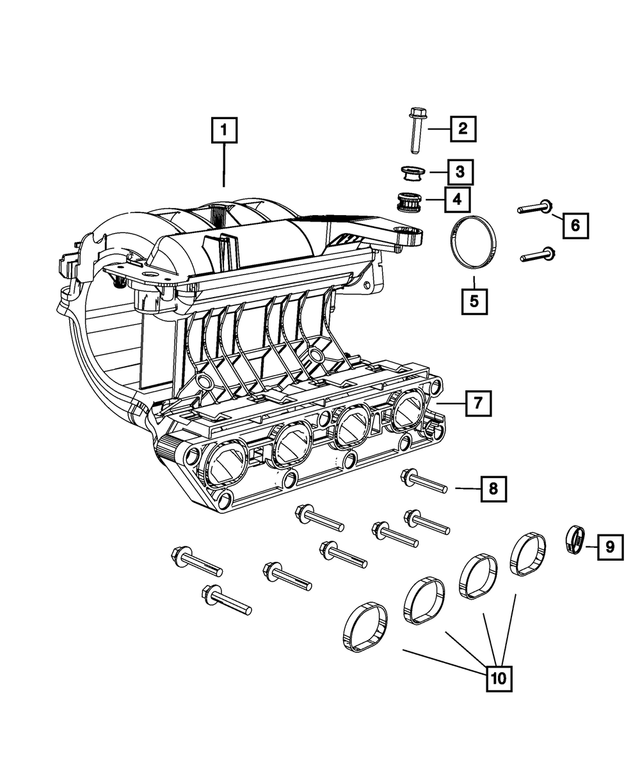 1
2
3
4
6
5
7
8
9
10