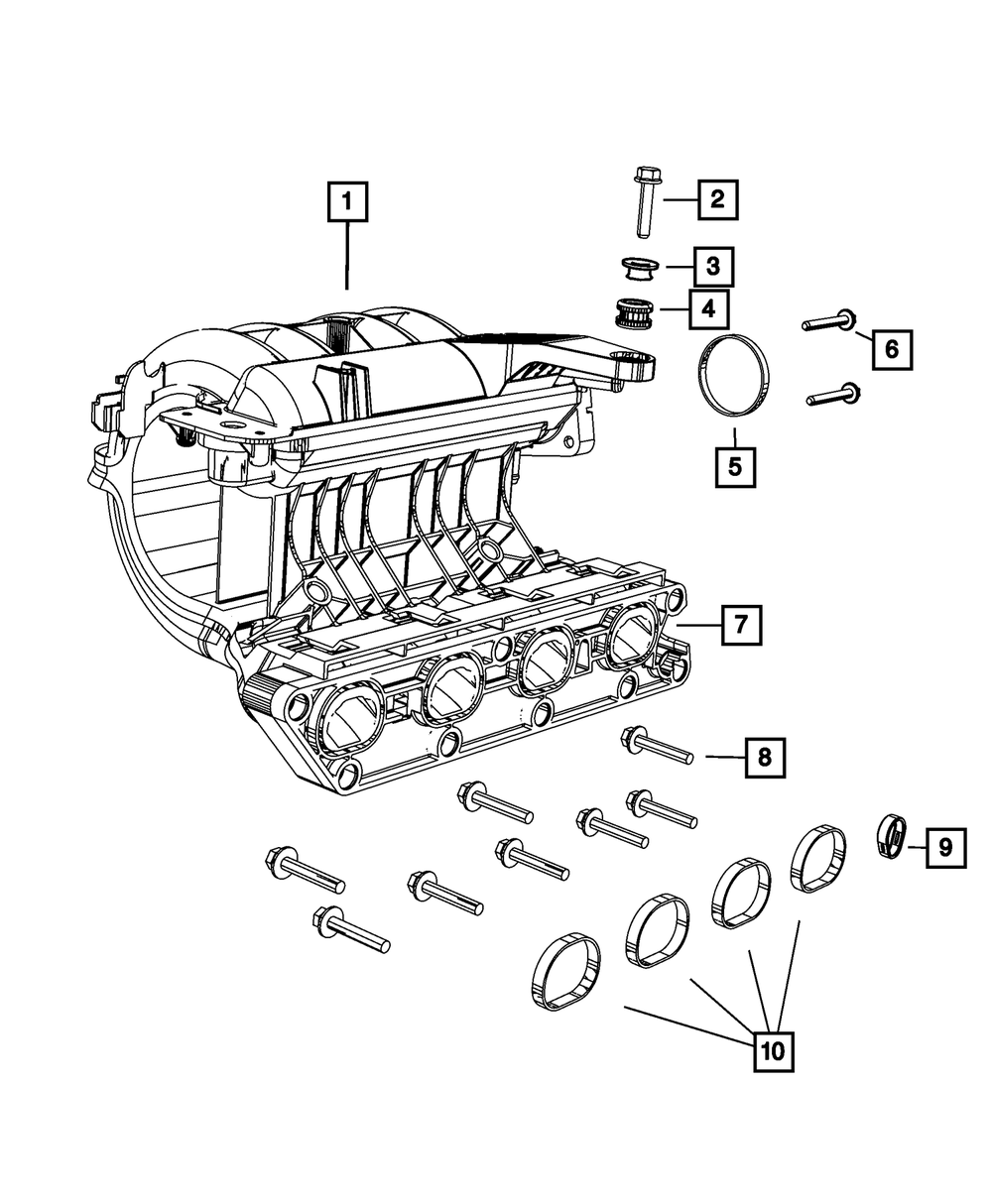 1
2
3
4
6
5
7
8
9
10