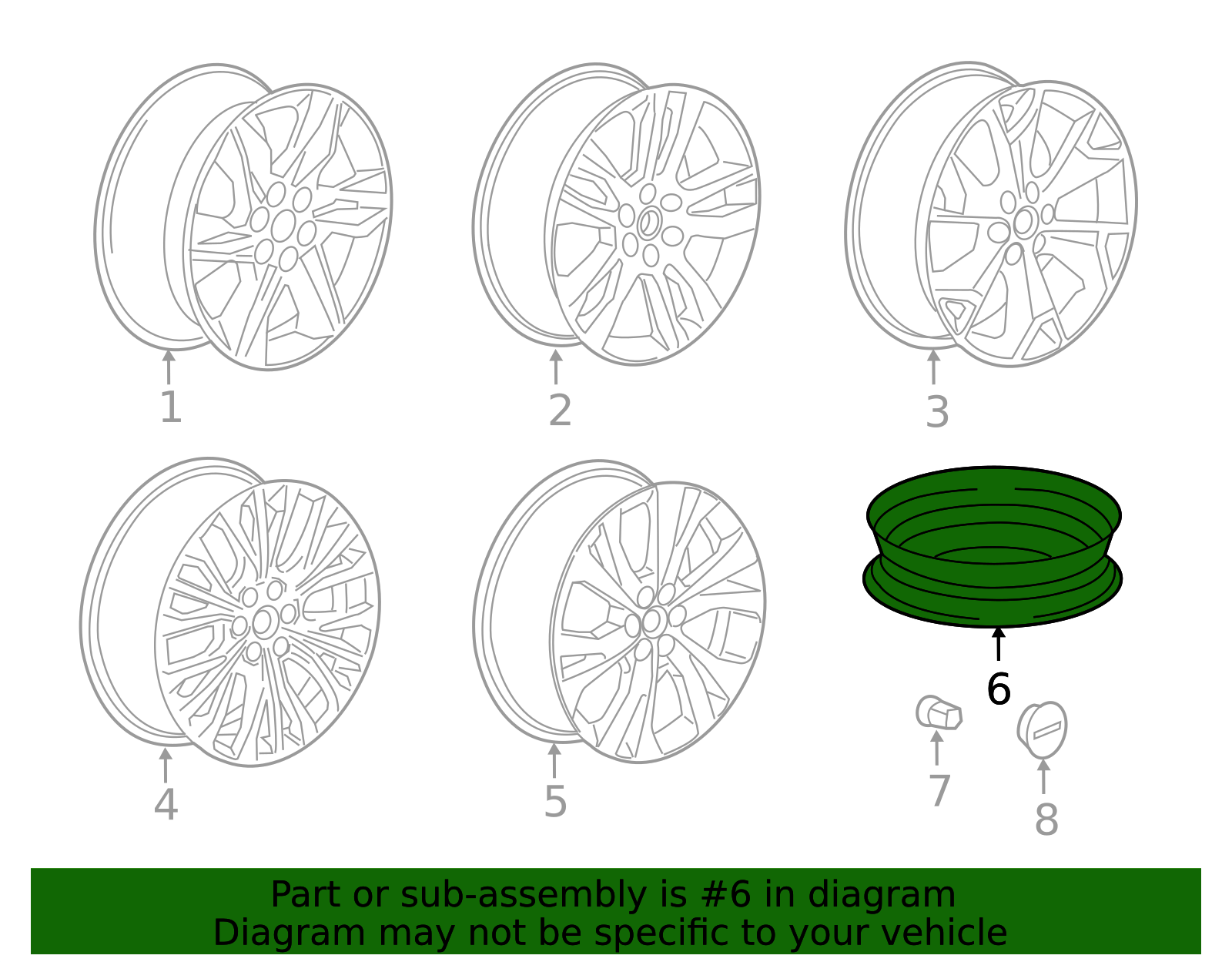 1
2
3
4
5
6
7
8

Part or sub-assembly is #6 in diagram
Diagram may not be specific to your vehicle