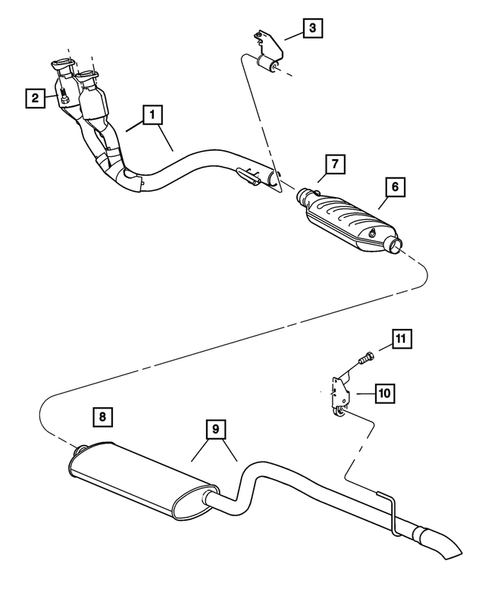 3
2
1
7
6
11
10
8
9