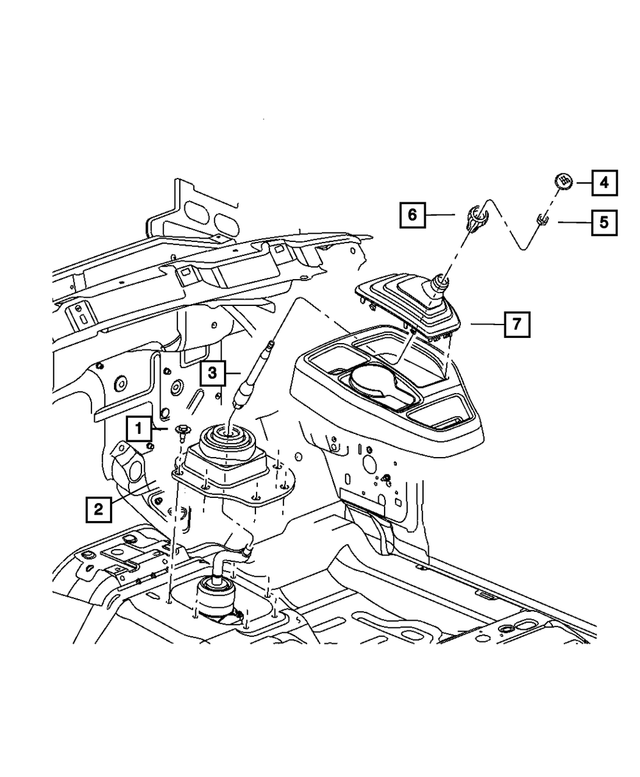 4
6
5
7
3
1
2