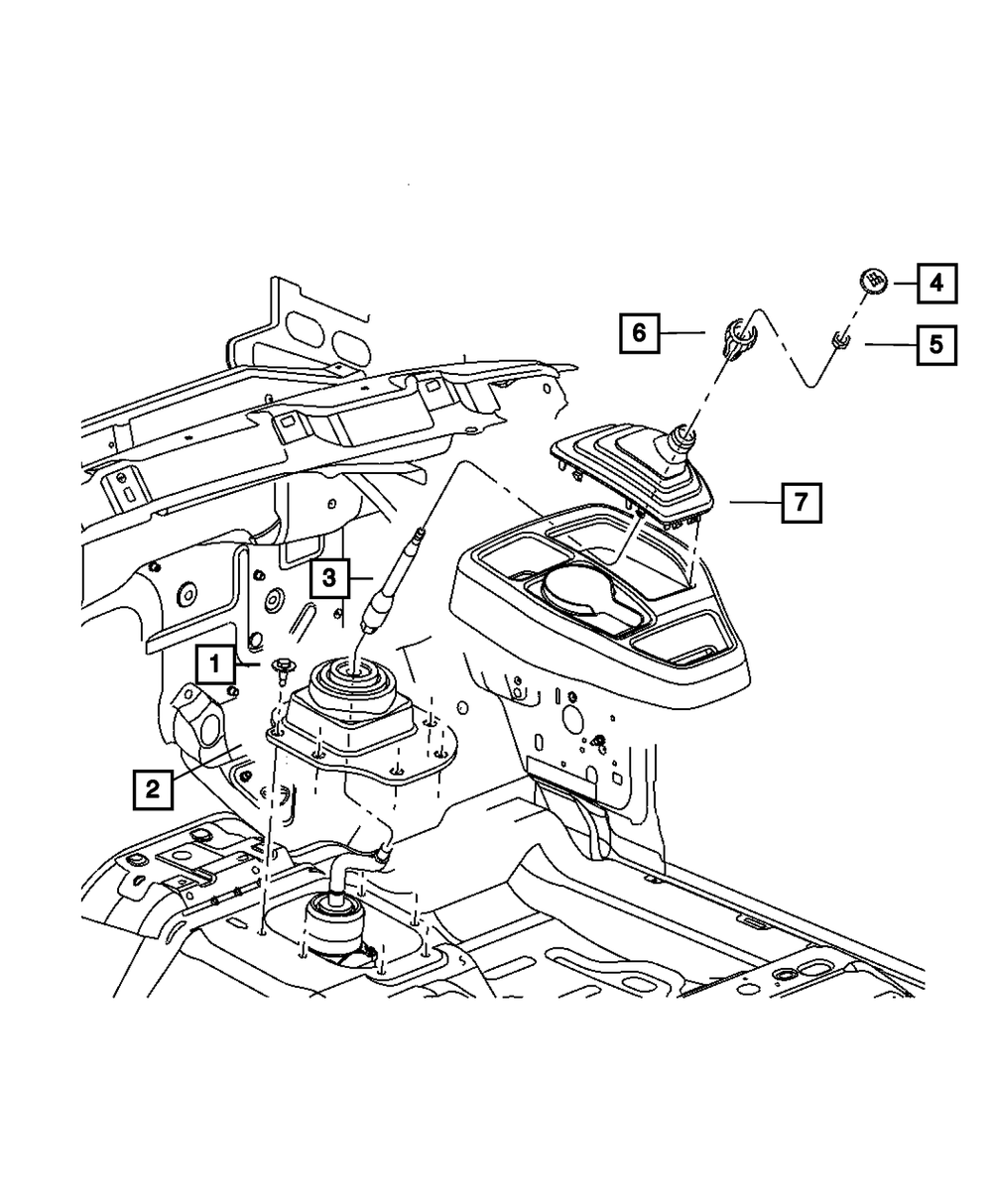 4
6
5
7
3
1
2