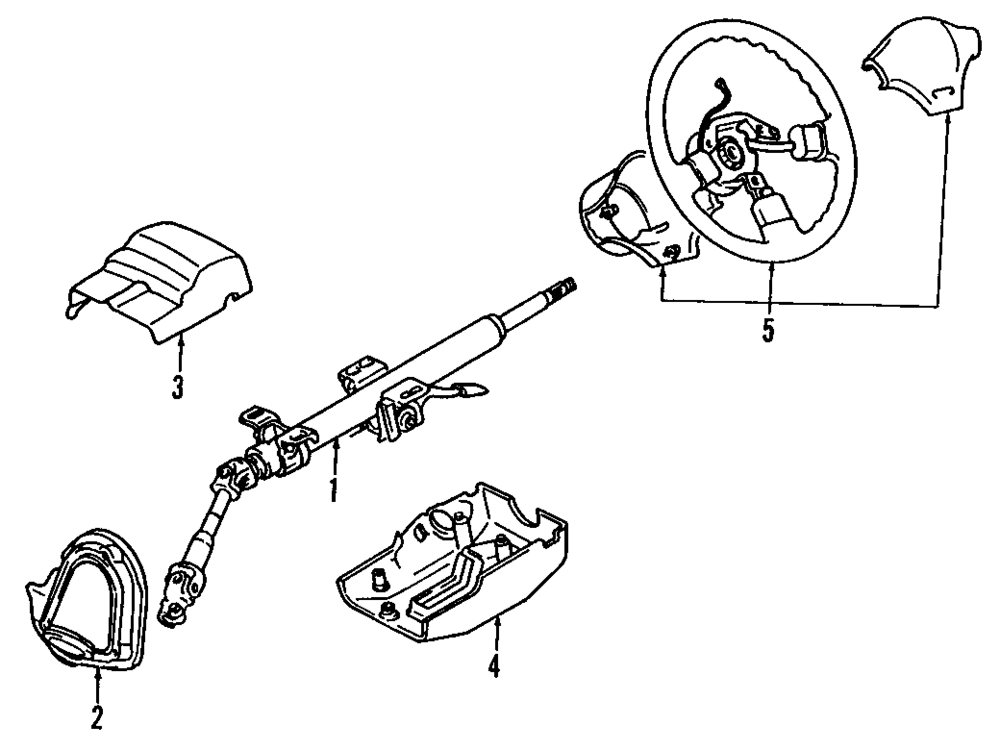 5
3
1
4
2