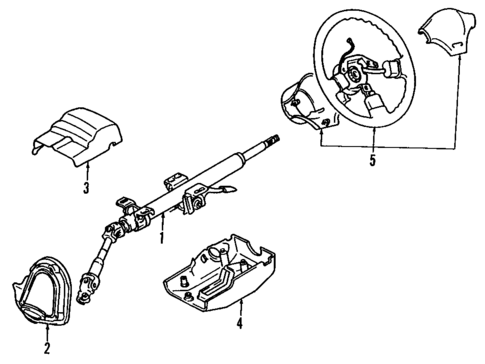 5
3
1
4
2