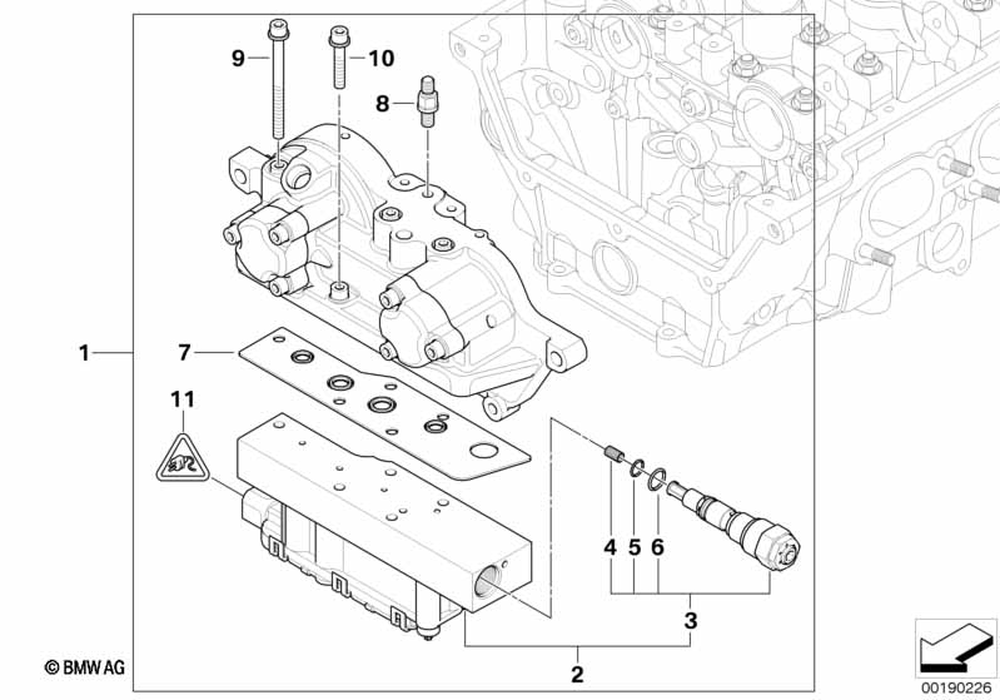 9
10
8
1
7
11
4
5
6
3
2
© BMW AG
00190226