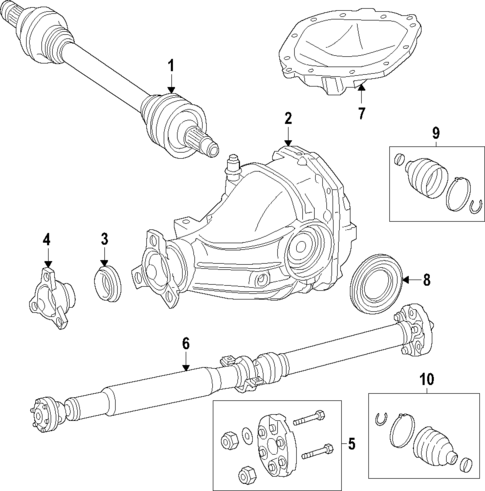 1
7
2
9
4
3
8
6
10
5