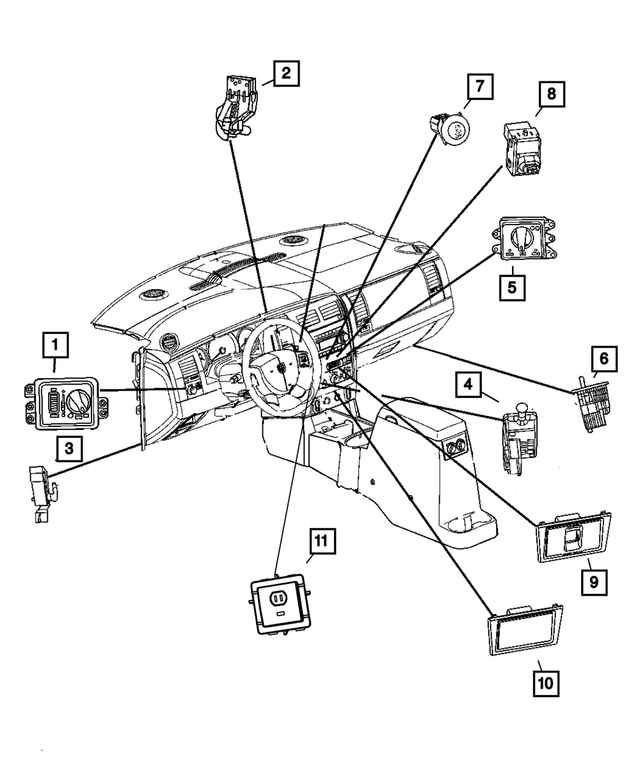 2
7
8
5
1
6
4
3
11
9
10