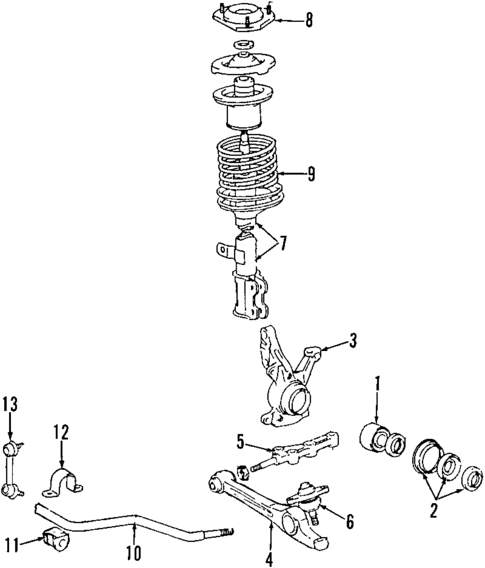 8
9
7
3
1
13
12
5
2
6
11
10
4