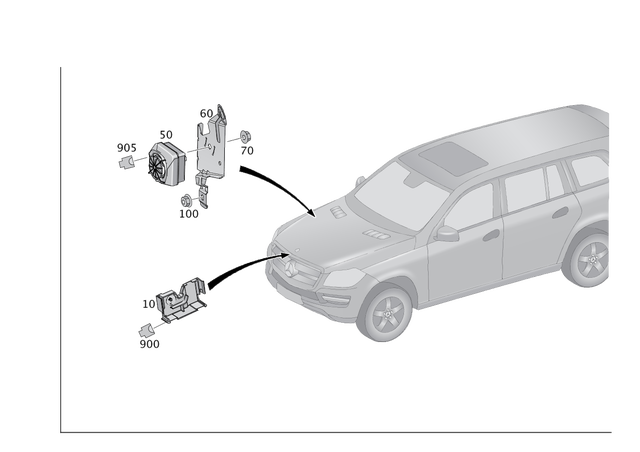 60
50
905
70
100
10
900