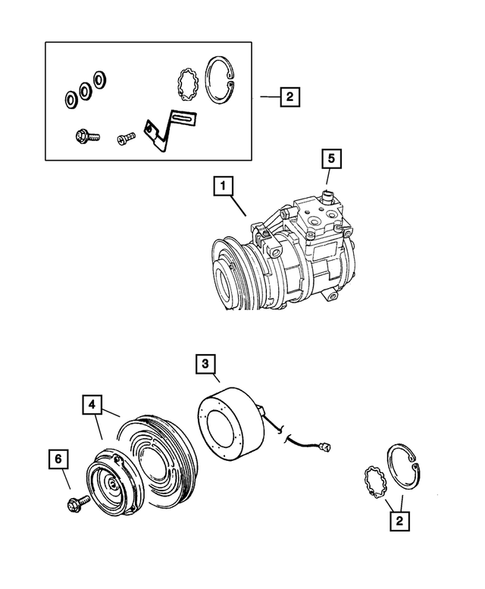 2
5
1
3
4
6
2