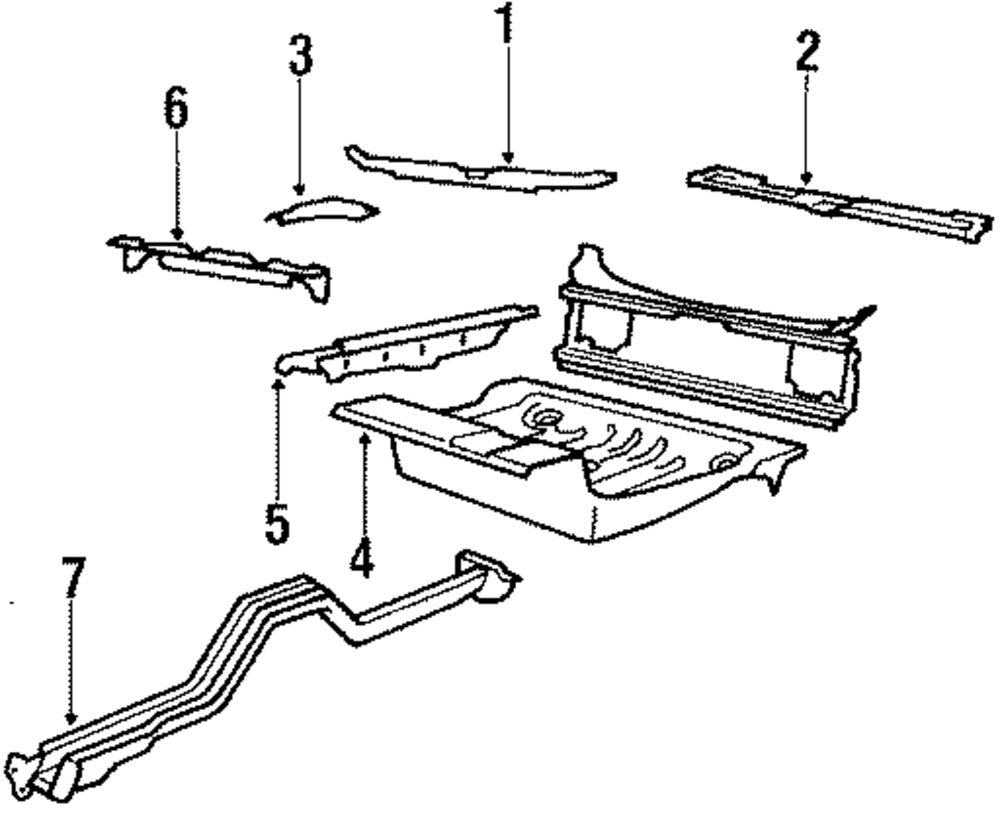 1
3
2
6
5
4
7