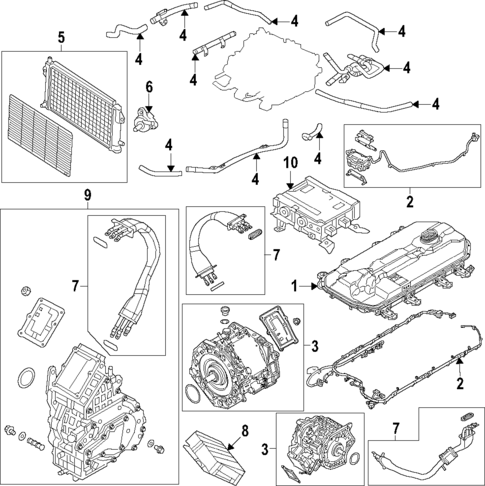 5
4
4
4
4
4
4
4
6
4
4
4
10
2
9
7
7
1
3
2
8
3
7