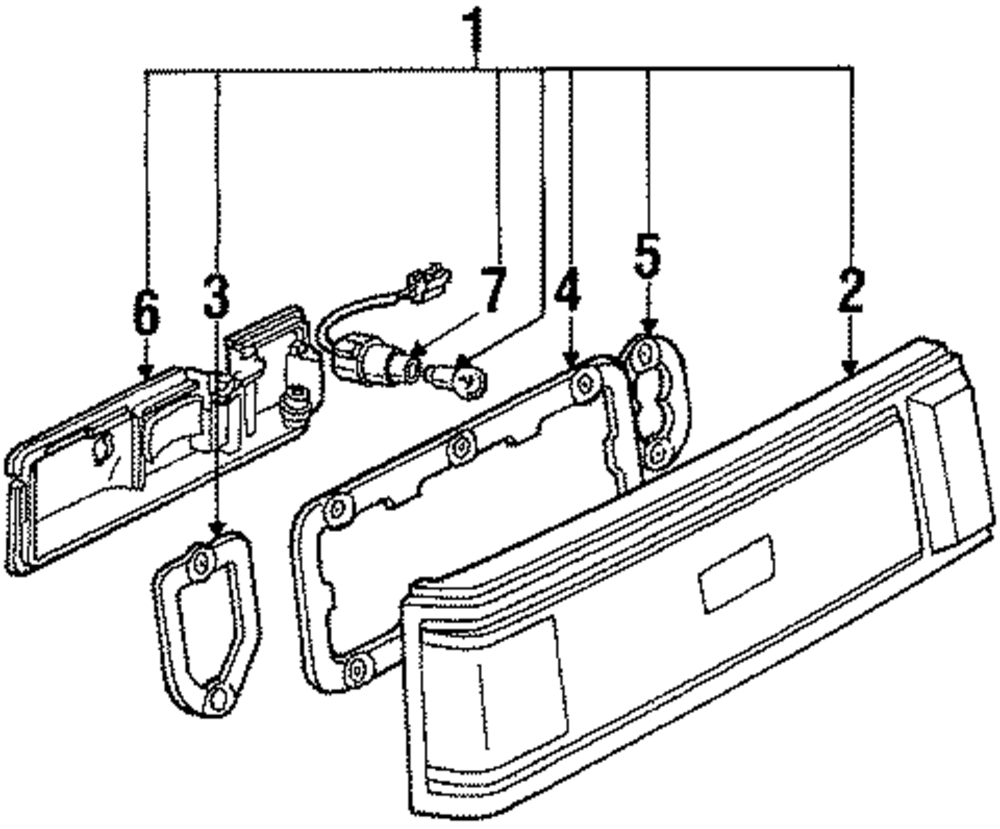 1
6
3
7
4
5
2