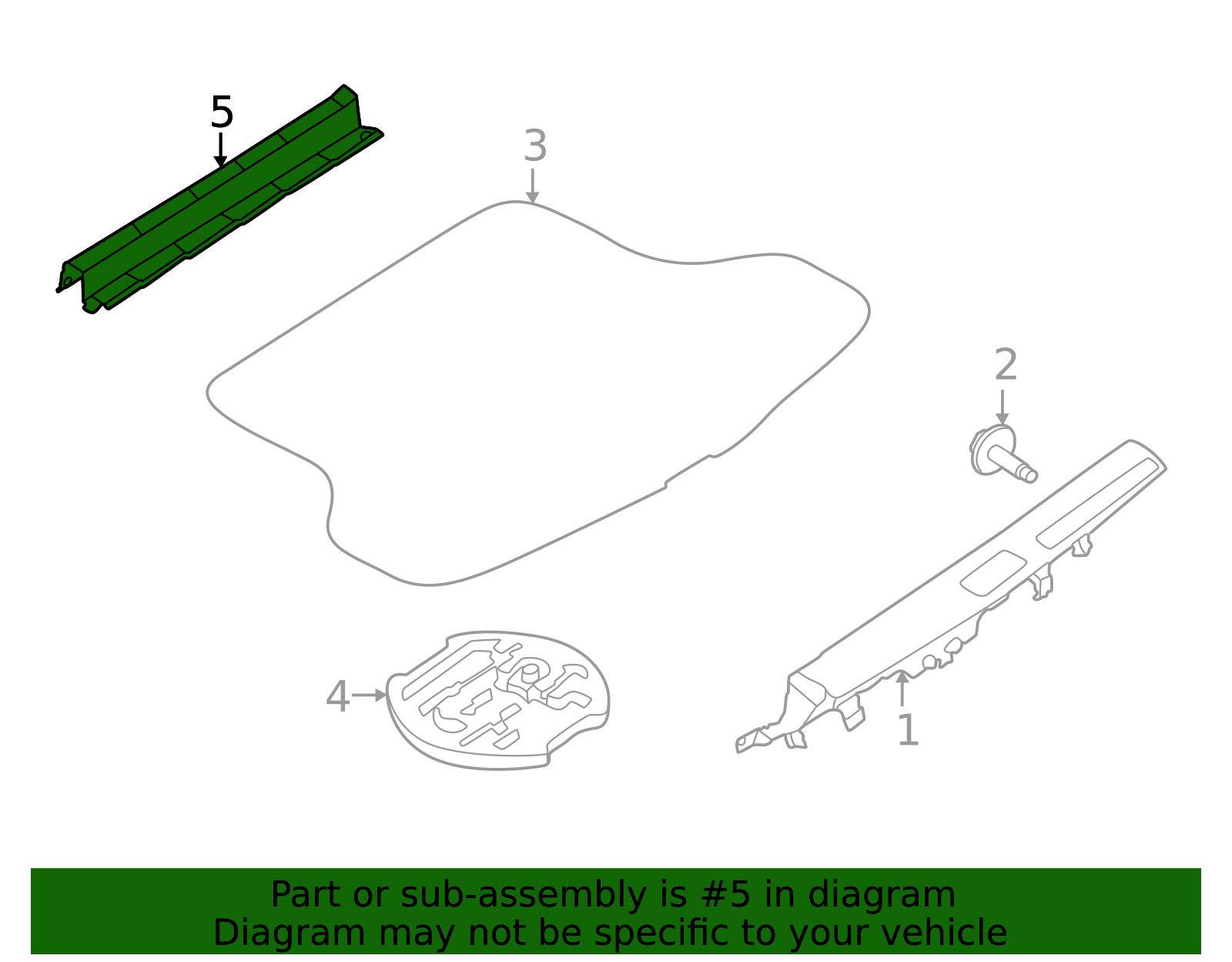 5

3

2

4

1

Part or sub-assembly is #5 in diagram
Diagram may not be specific to your vehicle