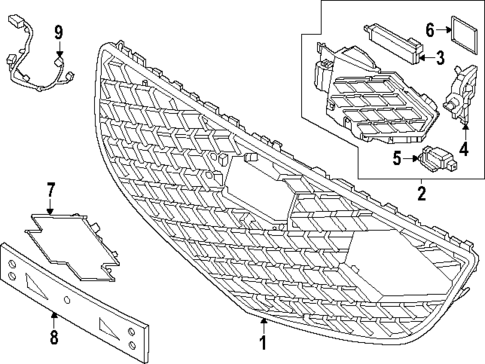 9
6
3
4
5
2
7
8
1