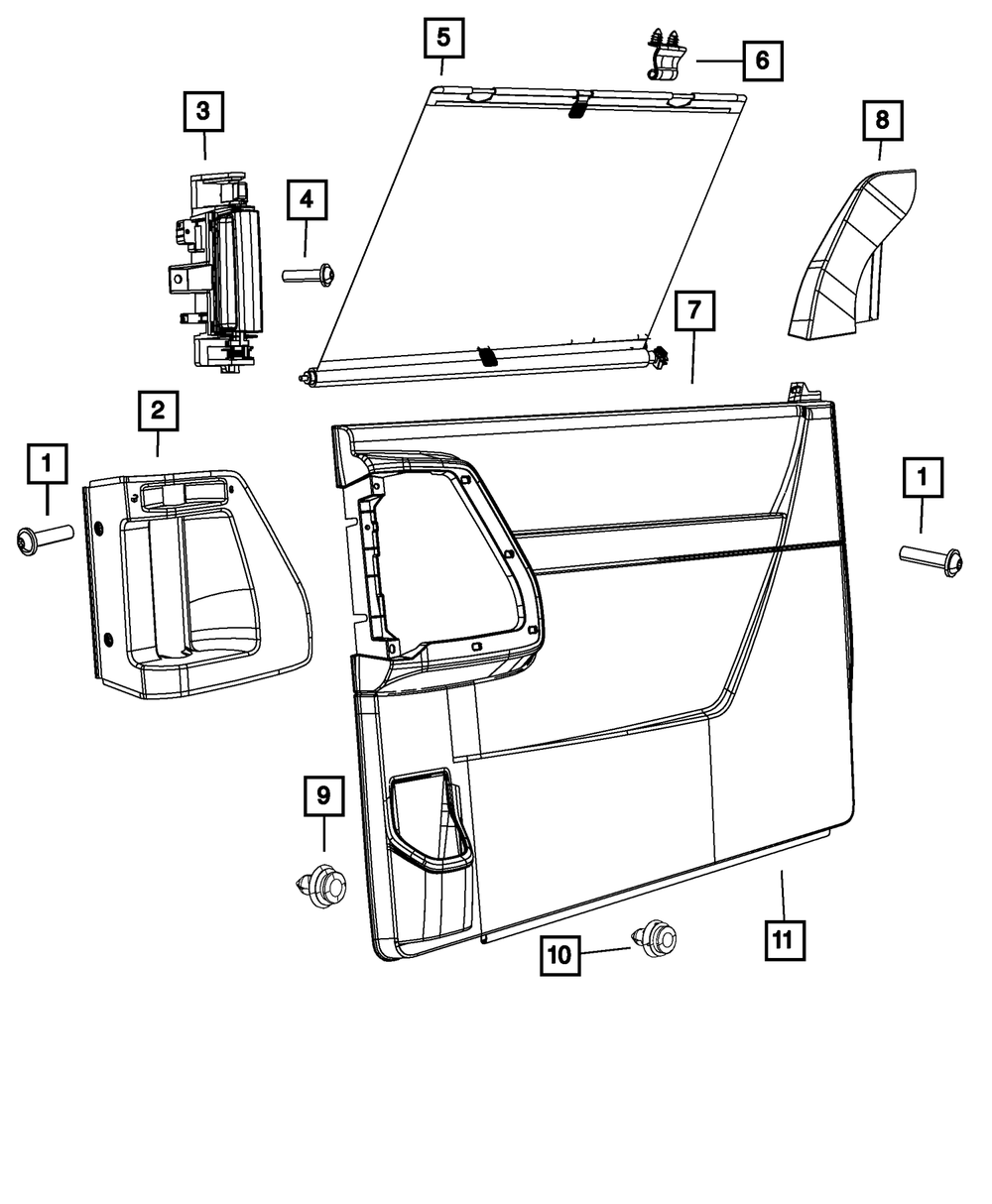 5
6
3
8
4
7
2
1
1
9
10
11