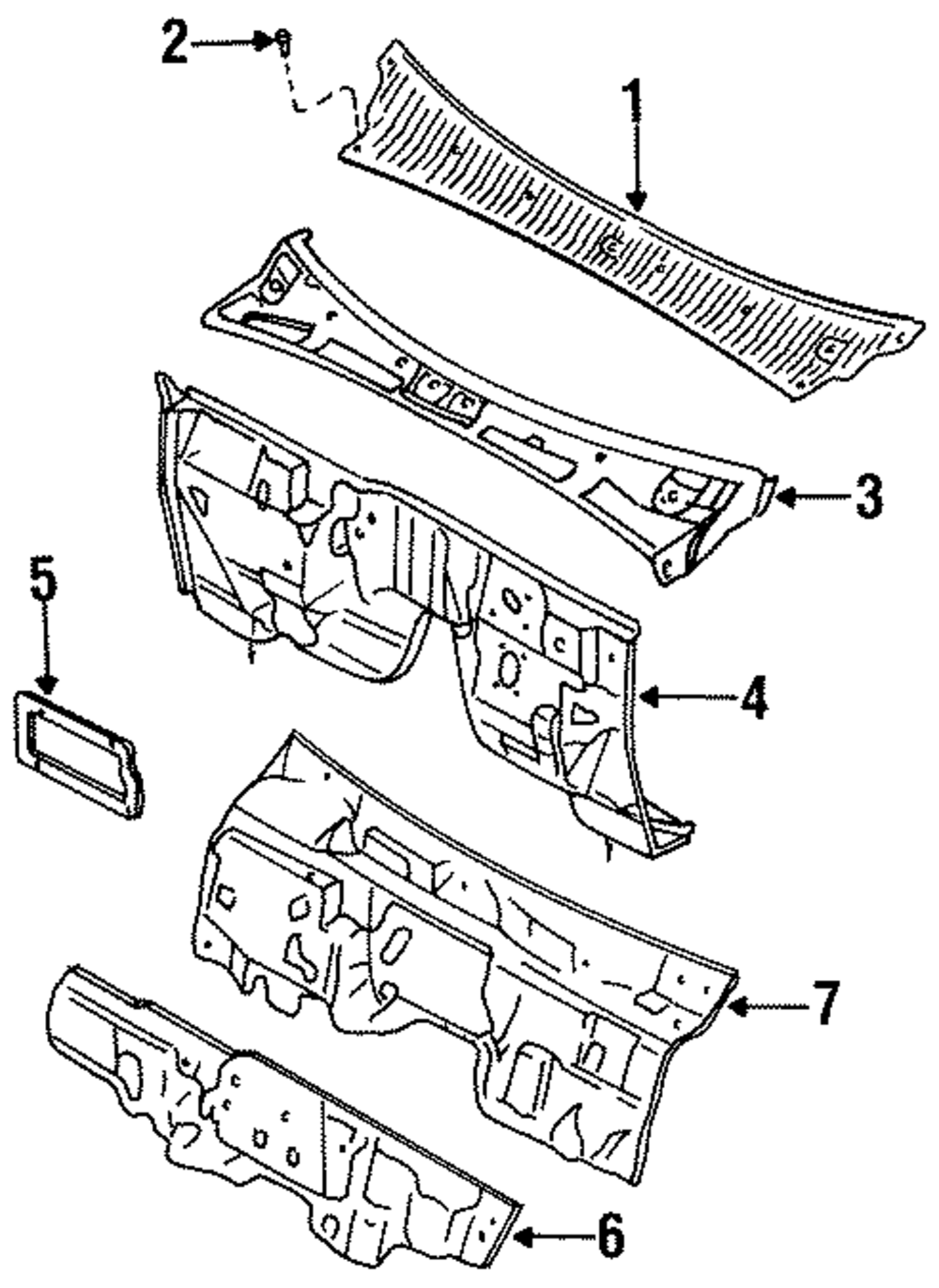 2
1
3
5
4
7
6