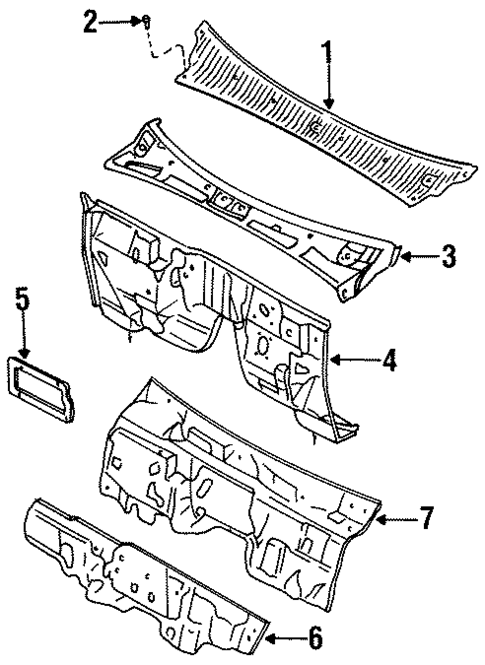 2
1
3
5
4
7
6